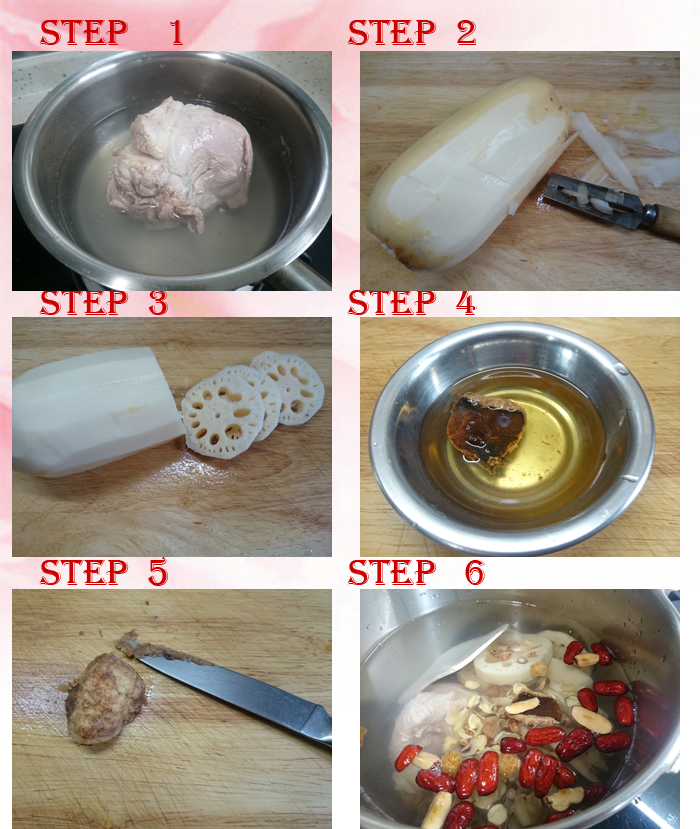 STEP 1

STEP 2

STEP 3

STEP 4

STEP 5

STEP 6