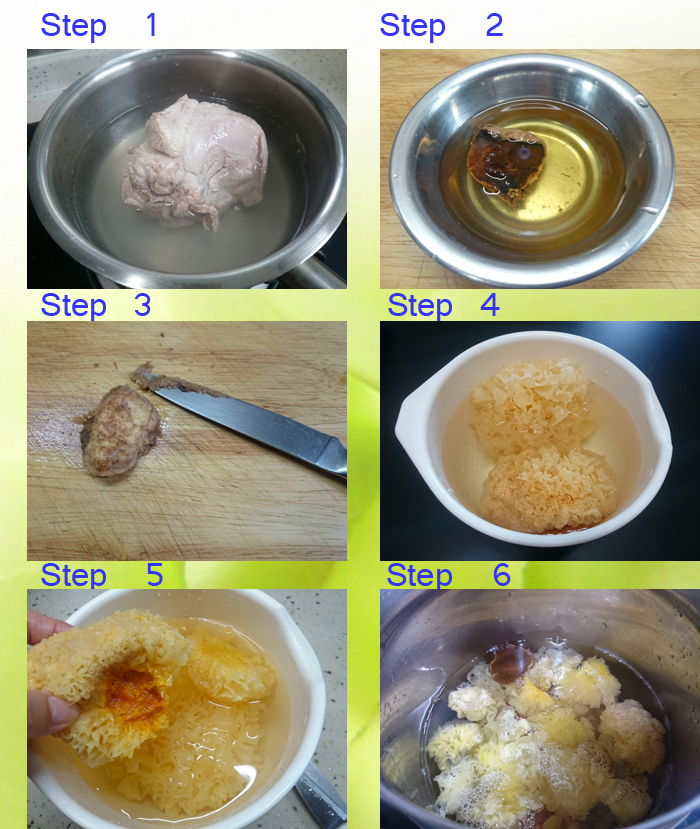 Step 1

Step 2

Step 3

Step 4

Step 5

Step 6